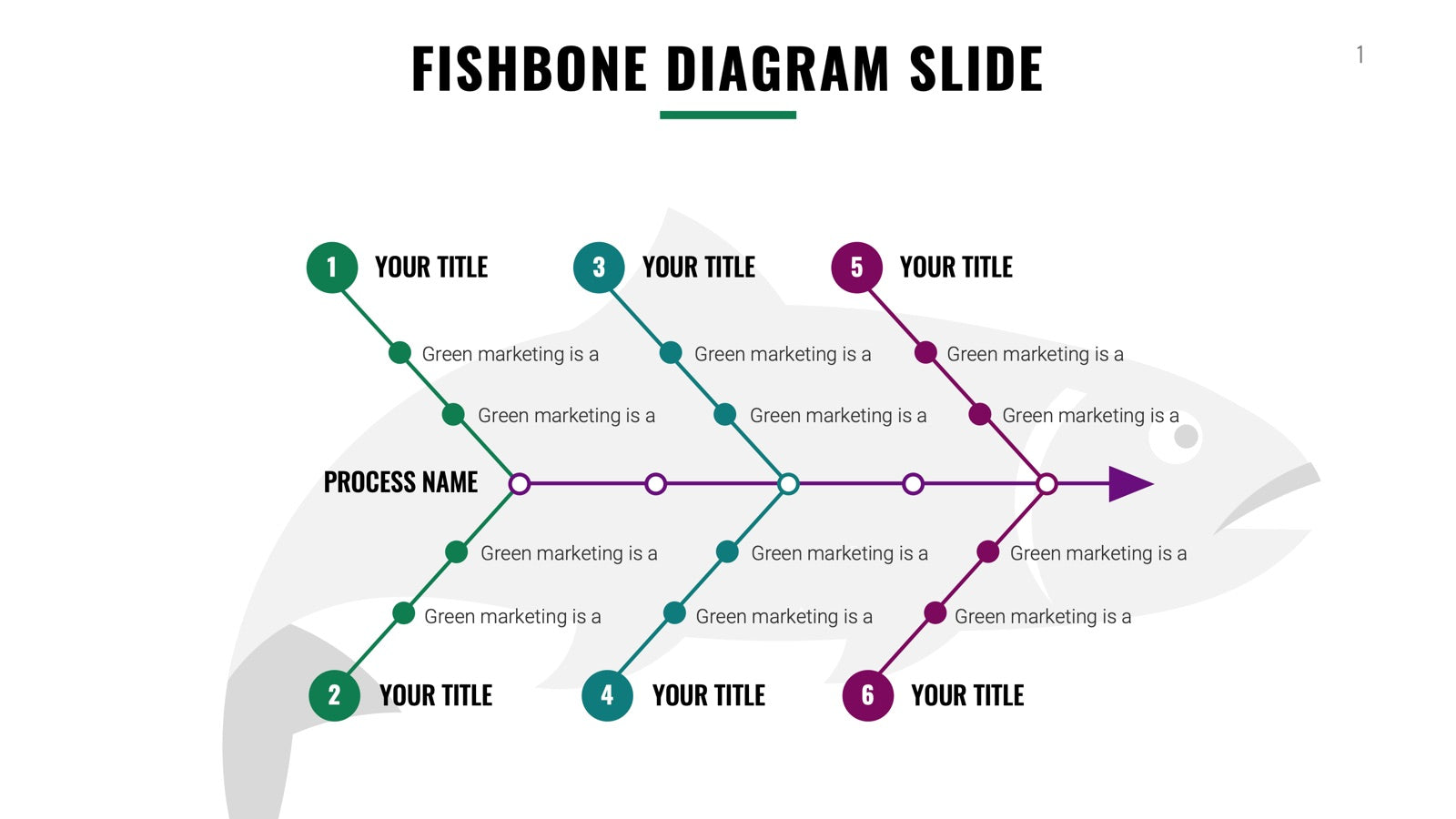 FISHBONE DIAGRAM SLIDE

1

1 YOUR TITLE

Green marketing is a

Green marketing is a

3 YOUR TITLE

Green marketing is a

Green marketing is a

5 YOUR TITLE

Green marketing is a

Green marketing is a

PROCESS NAME

Green marketing is a

Green marketing is a

2 YOUR TITLE

Green marketing is a

Green marketing is a

4 YOUR TITLE

Green marketing is a

Green marketing is a

6 YOUR TITLE