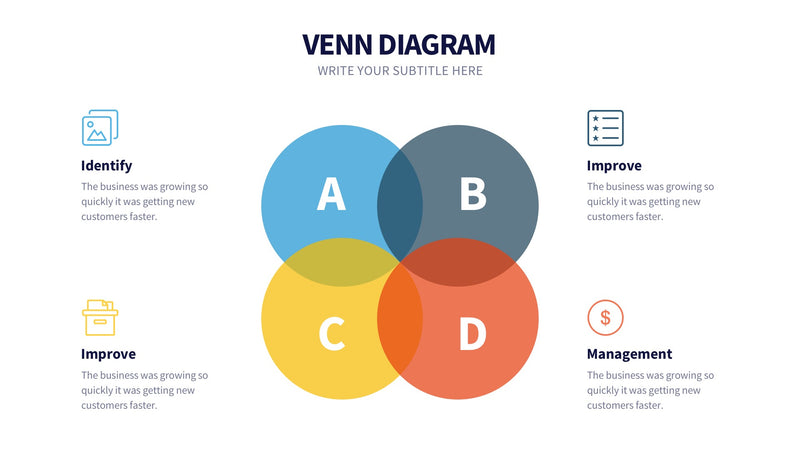 VENN DIAGRAM
WRITE YOUR SUBTITLE HERE

Identify
The business was growing so quickly it was getting new customers faster.

Improve
The business was growing so quickly it was getting new customers faster.

A
B
C
D

Improve
The business was growing so quickly it was getting new customers faster.

$

Management
The business was growing so quickly it was getting new customers faster.